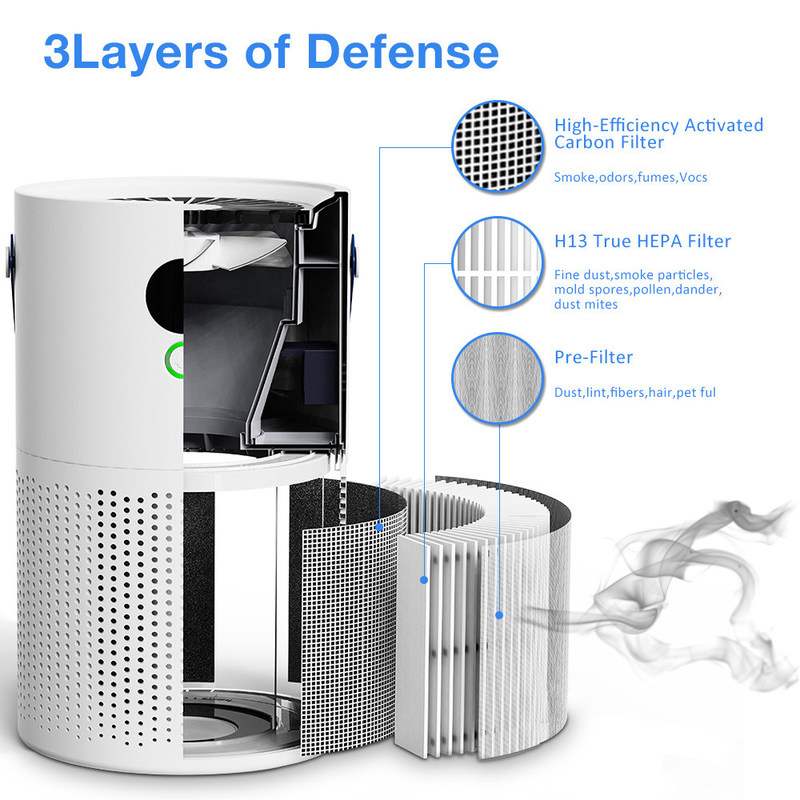 3Layers of Defense

High-Efficiency Activated Carbon Filter

Smoke,odors,fumes,Vocs

H13 True HEPA Filter

Fine dust,smoke particles, mold spores,pollen,dander, dust mites

Pre-Filter

Dust,lint,fibers,hair,pet ful